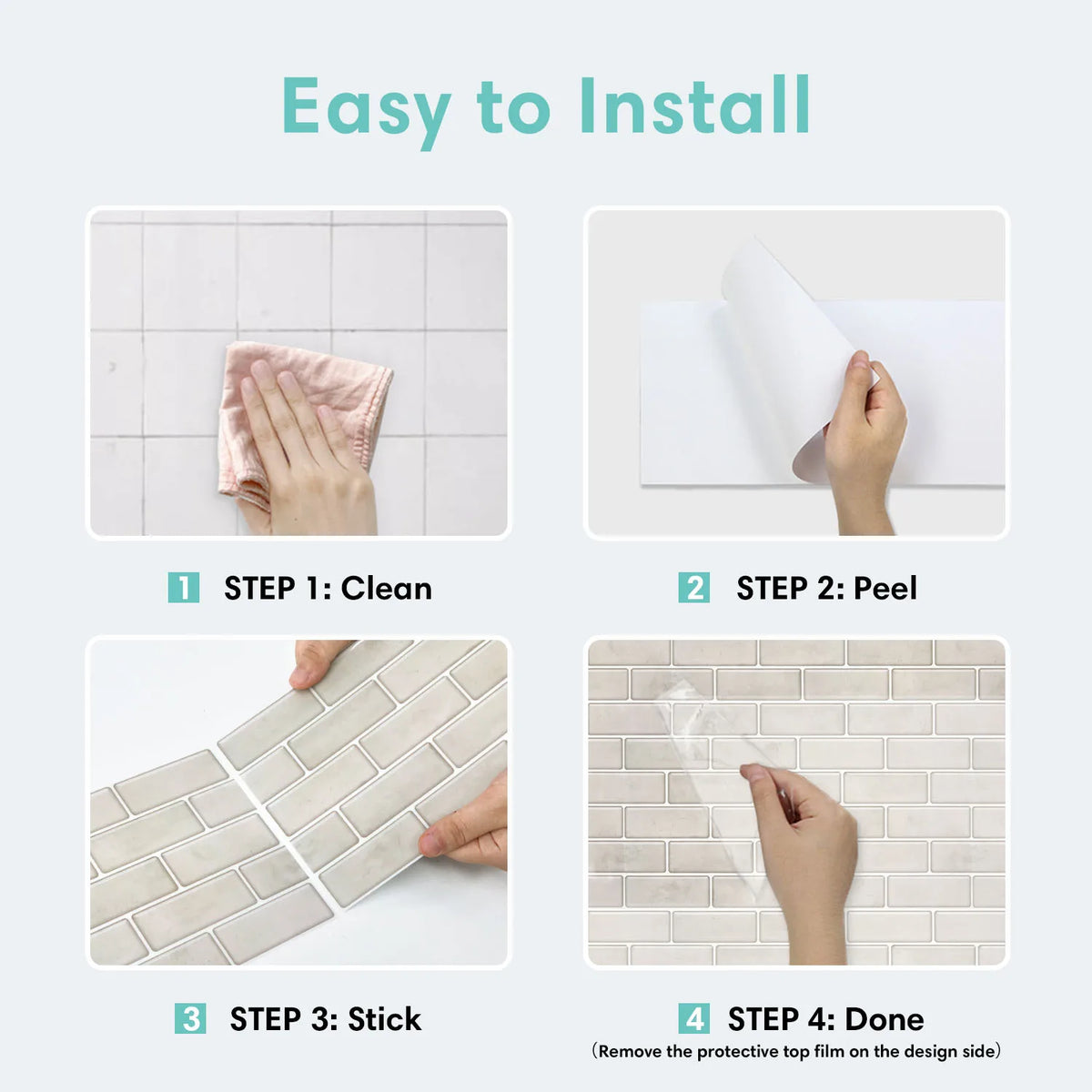 Easy to Install

1 STEP 1: Clean

2 STEP 2: Peel

3 STEP 3: Stick

4 STEP 4: Done
(Remove the protective top film on the design side)