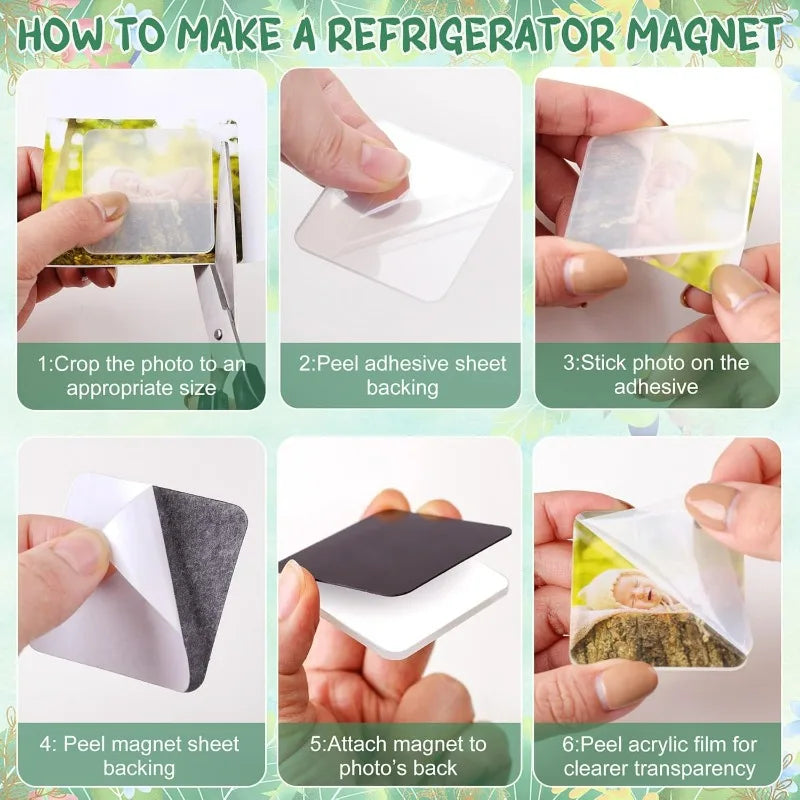 HOW TO MAKE A REFRIGERATOR MAGNET

1:Crop the photo to an appropriate size

2:Peel adhesive sheet backing

3:Stick photo on the adhesive

4: Peel magnet sheet backing

5:Attach magnet to photo's back

6:Peel acrylic film for clearer transparency