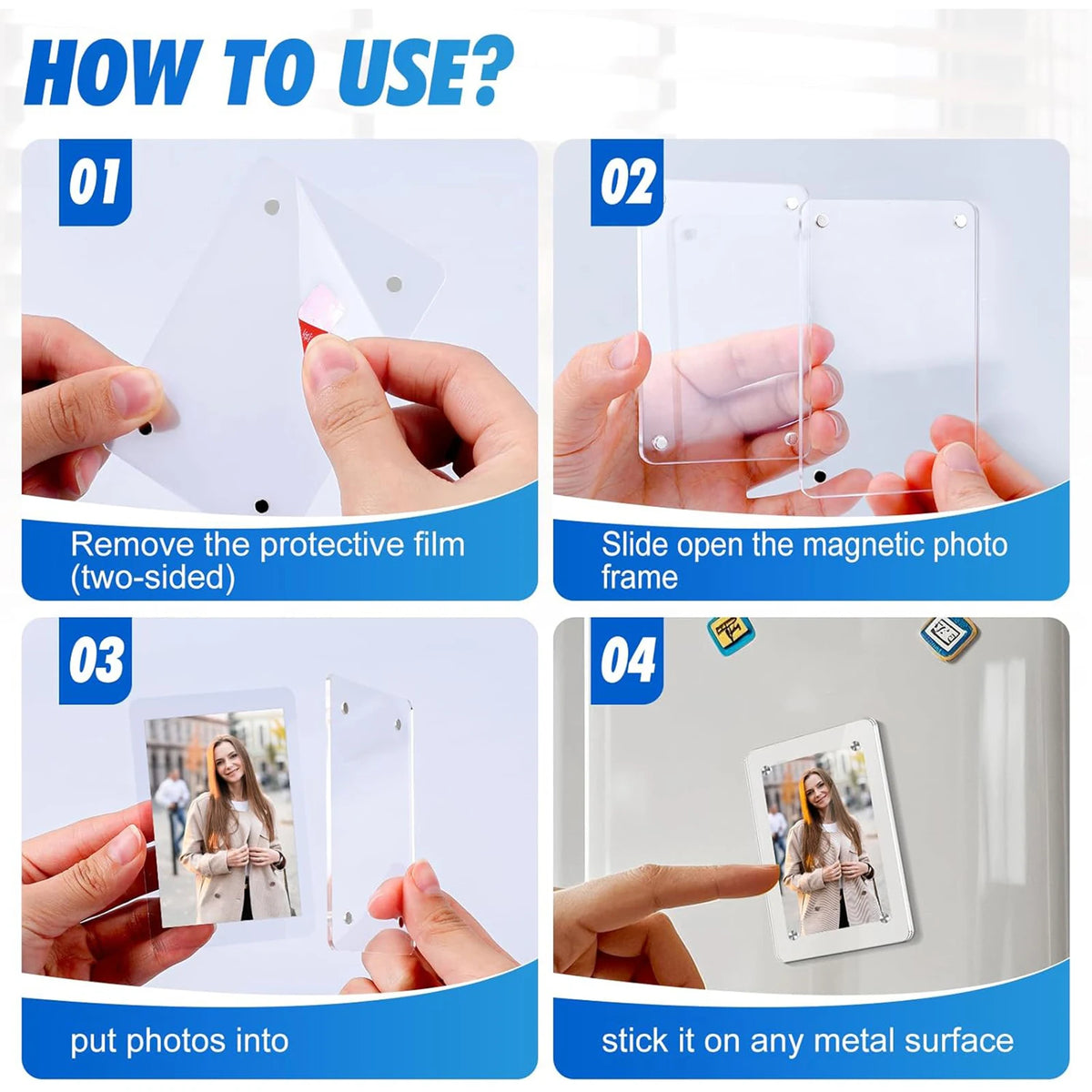 HOW TO USE?

01

Remove the protective film (two-sided)

02

Slide open the magnetic photo frame

03

put photos into

04

stick it on any metal surface